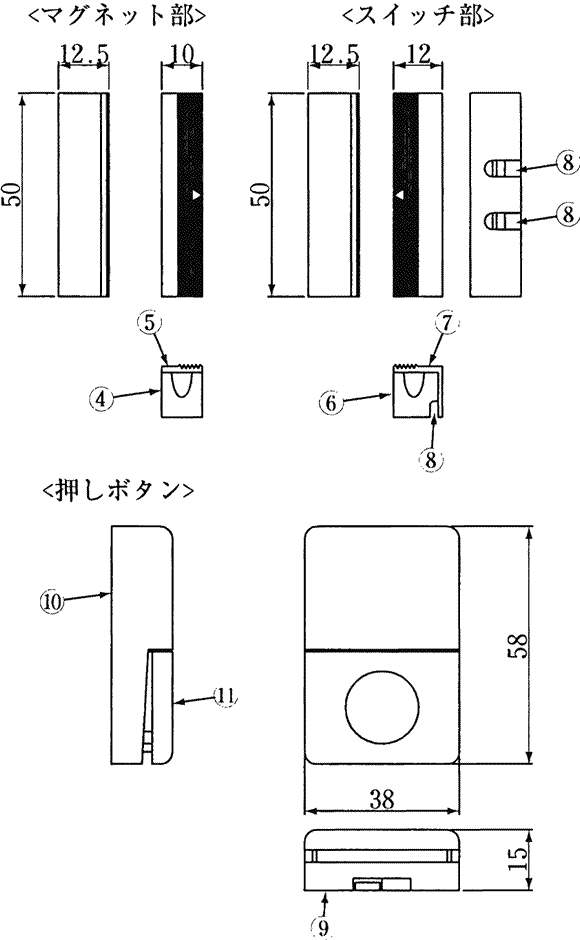 <マグネット部>

12.5

10

50

⑤

④

<スイッチ部>

12.5

12

50

⑧

⑧

⑦

⑥

⑧

<押しボタン>

⑩

⑪

58

38

15

⑨