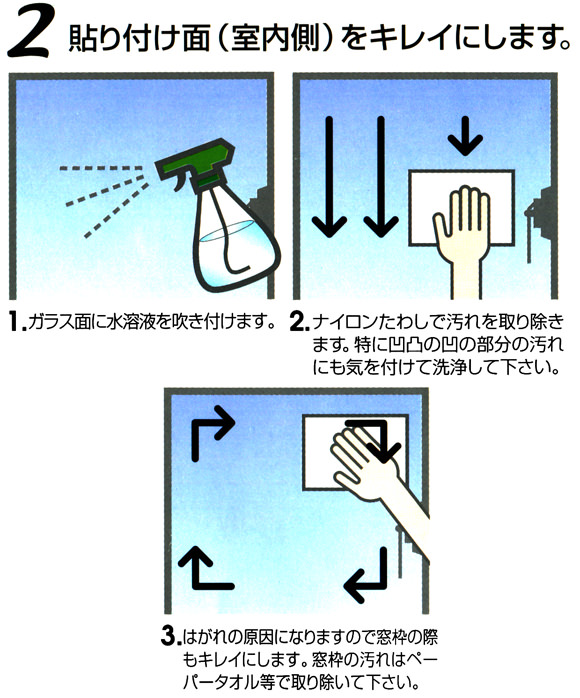 2 貼り付け面（室内側）をキレイにします。

1. ガラス面に水溶液を吹き付けます。

2. ナイロンたわしで汚れを取り除きます。特に凹凸の凹の部分の汚れにも気を付けて洗浄して下さい。

3. はがれの原因になりますので窓枠の際もキレイにします。窓枠の汚れはペーパータオル等で取り除いて下さい。